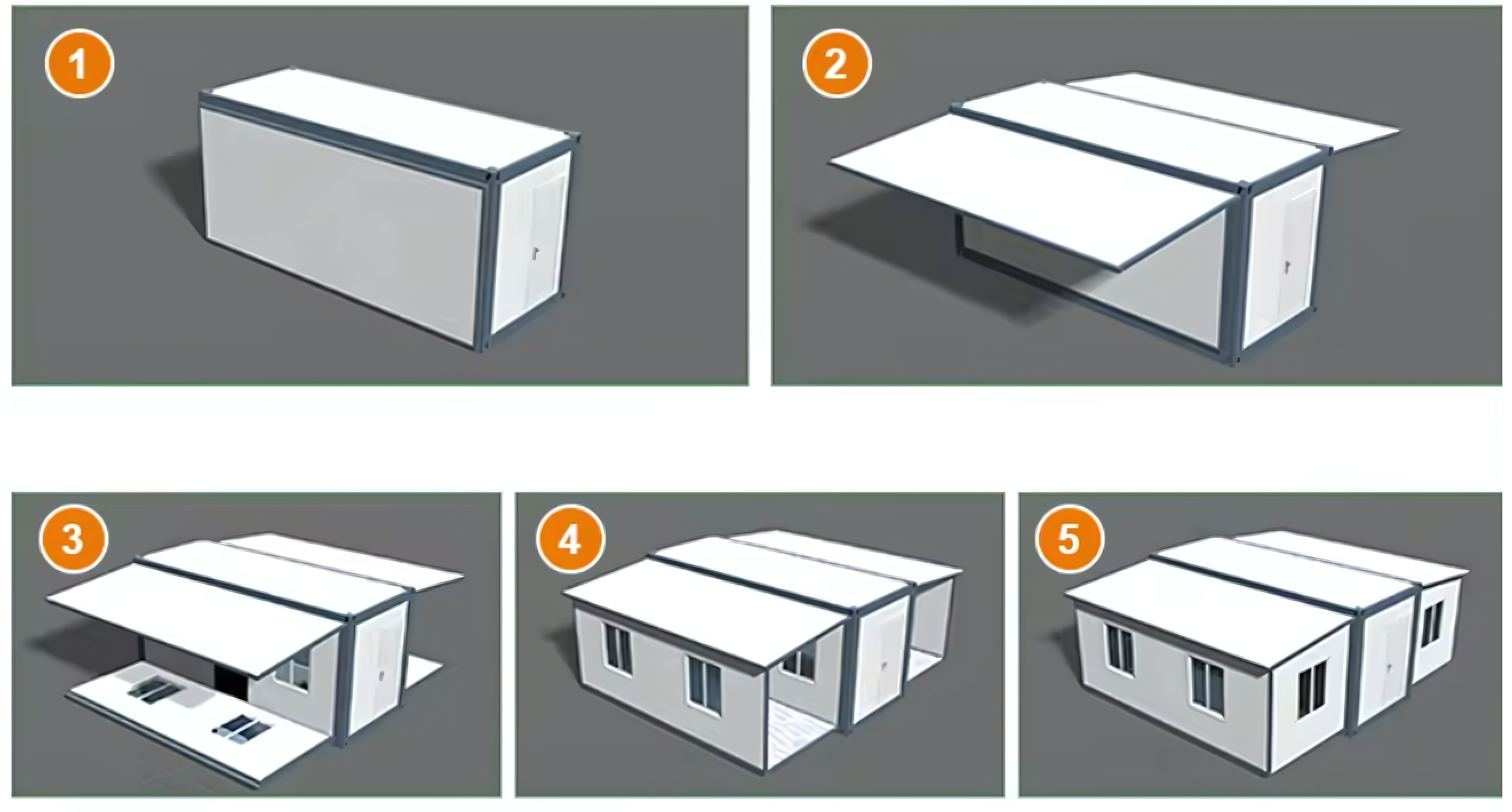 1

2

3

4

5